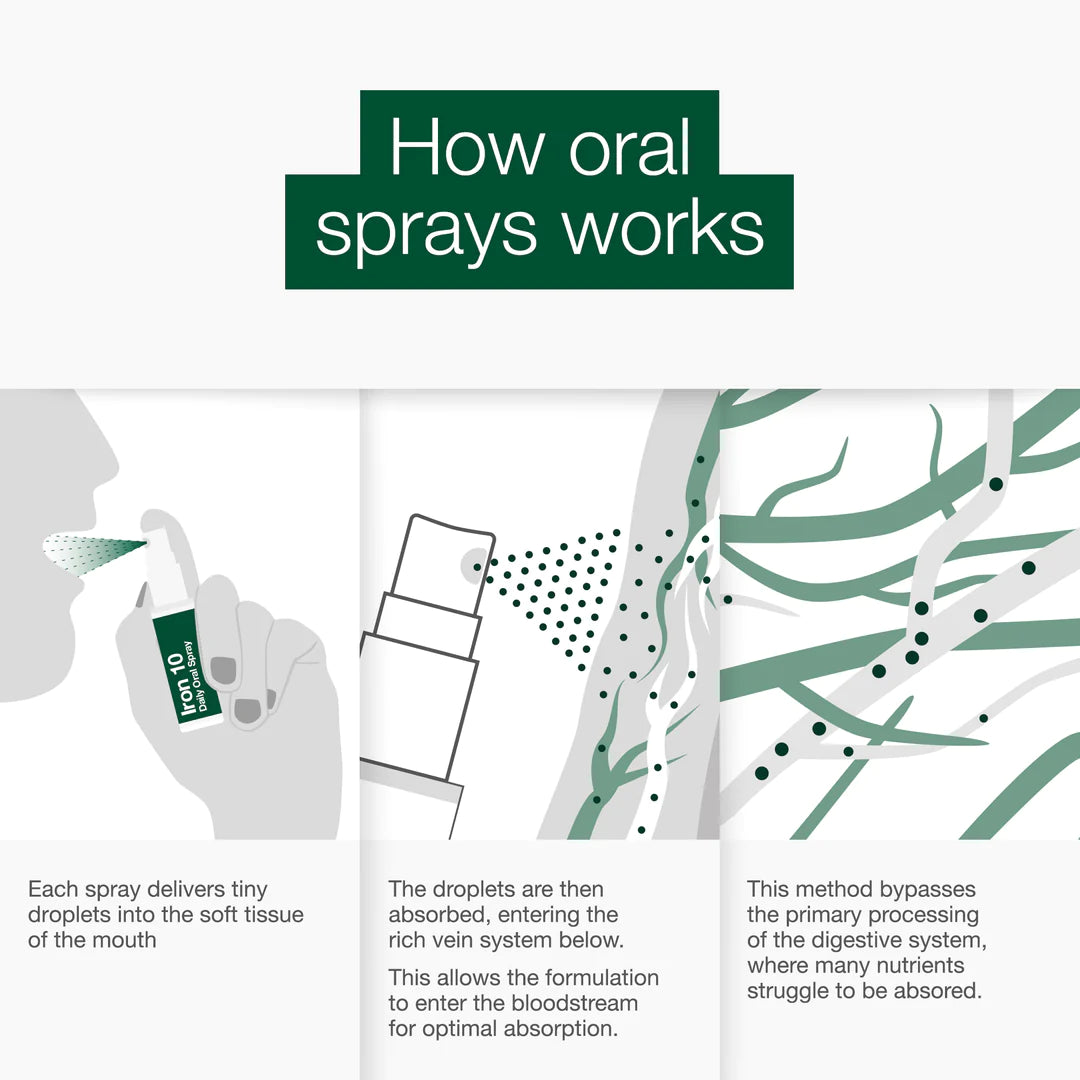 How oral sprays works

Iron 10
Daily Oral Spray

Each spray delivers tiny droplets into the soft tissue of the mouth

The droplets are then absorbed, entering the rich vein system below.

This allows the formulation to enter the bloodstream for optimal absorption.

This method bypasses the primary processing of the digestive system, where many nutrients struggle to be absored.