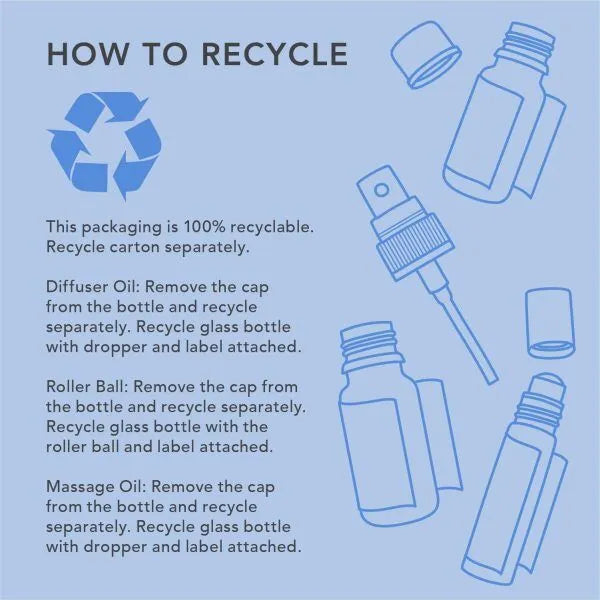 HOW TO RECYCLE

This packaging is 100% recyclable. Recycle carton separately.

Diffuser Oil: Remove the cap from the bottle and recycle separately. Recycle glass bottle with dropper and label attached.

Roller Ball: Remove the cap from the bottle and recycle separately. Recycle glass bottle with the roller ball and label attached.

Massage Oil: Remove the cap from the bottle and recycle separately. Recycle glass bottle with dropper and label attached.