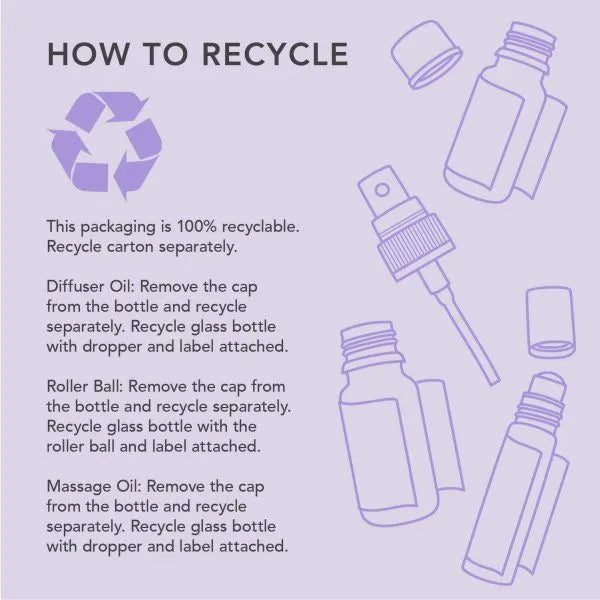 HOW TO RECYCLE

This packaging is 100% recyclable. Recycle carton separately.

Diffuser Oil: Remove the cap from the bottle and recycle separately. Recycle glass bottle with dropper and label attached.

Roller Ball: Remove the cap from the bottle and recycle separately. Recycle glass bottle with the roller ball and label attached.

Massage Oil: Remove the cap from the bottle and recycle separately. Recycle glass bottle with dropper and label attached.