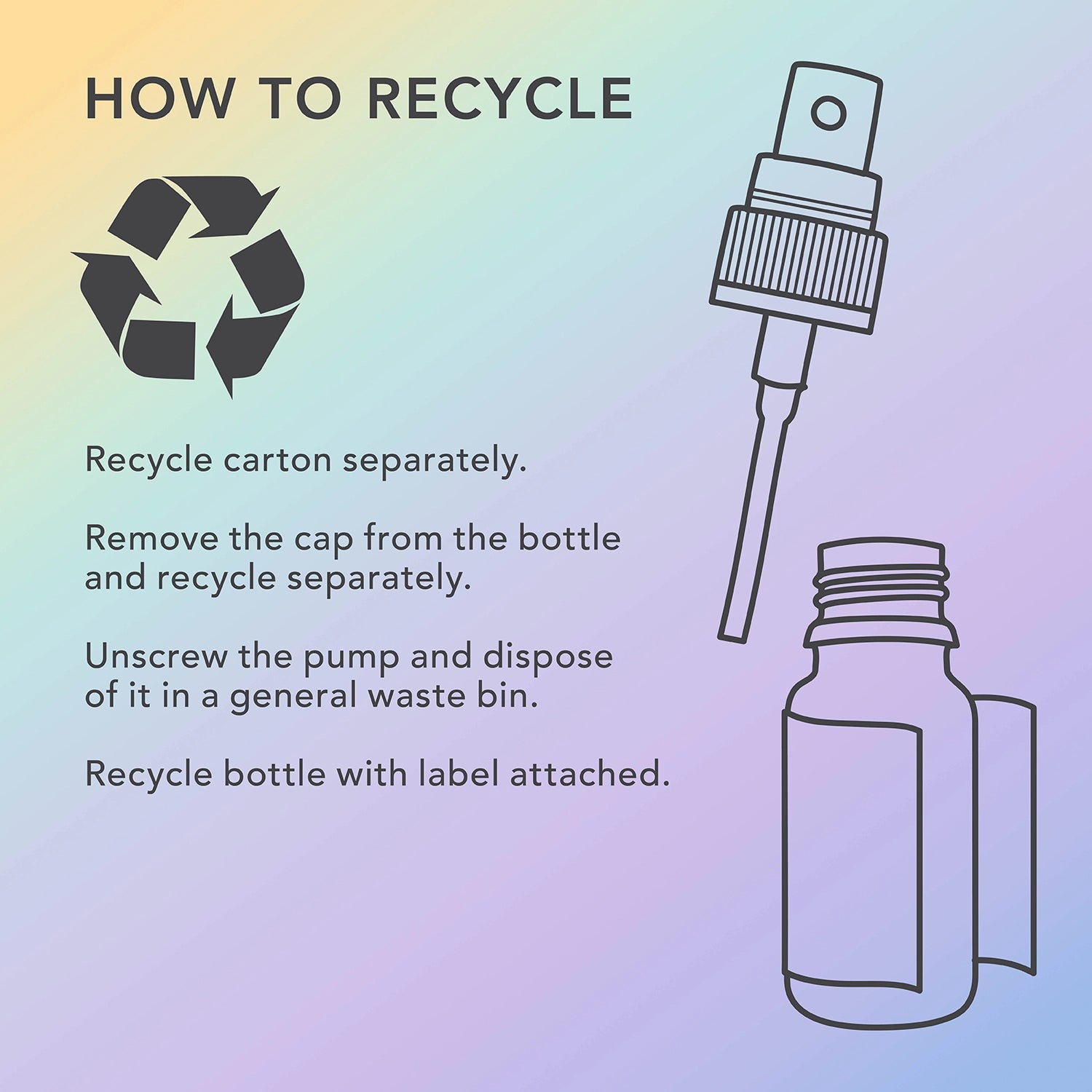 HOW TO RECYCLE

Recycle carton separately.

Remove the cap from the bottle and recycle separately.

Unscrew the pump and dispose of it in a general waste bin.

Recycle bottle with label attached.